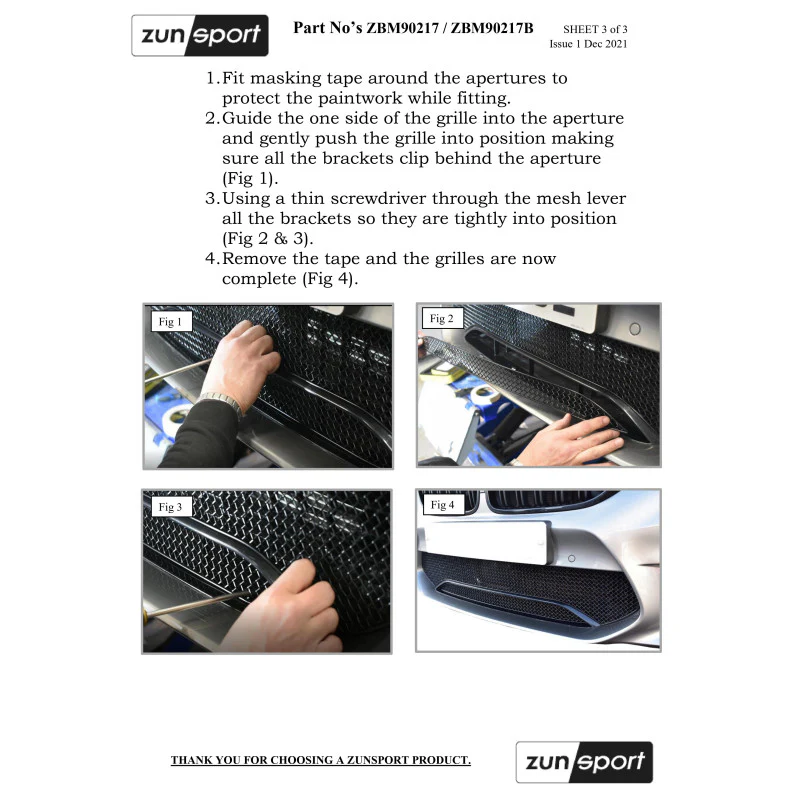 zunsport

Part No's ZBM90217 / ZBM90217B

SHEET 3 of 3
Issue 1 Dec 2021

1. Fit masking tape around the apertures to protect the paintwork while fitting.
2. Guide the one side of the grille into the aperture and gently push the grille into position making sure all the brackets clip behind the aperture (Fig 1).
3. Using a thin screwdriver through the mesh lever all the brackets so they are tightly into position (Fig 2 & 3).
4. Remove the tape and the grilles are now complete (Fig 4).

Fig 1

Fig 2

Fig 3

Fig 4

THANK YOU FOR CHOOSING A ZUNSPORT PRODUCT.

zunsport