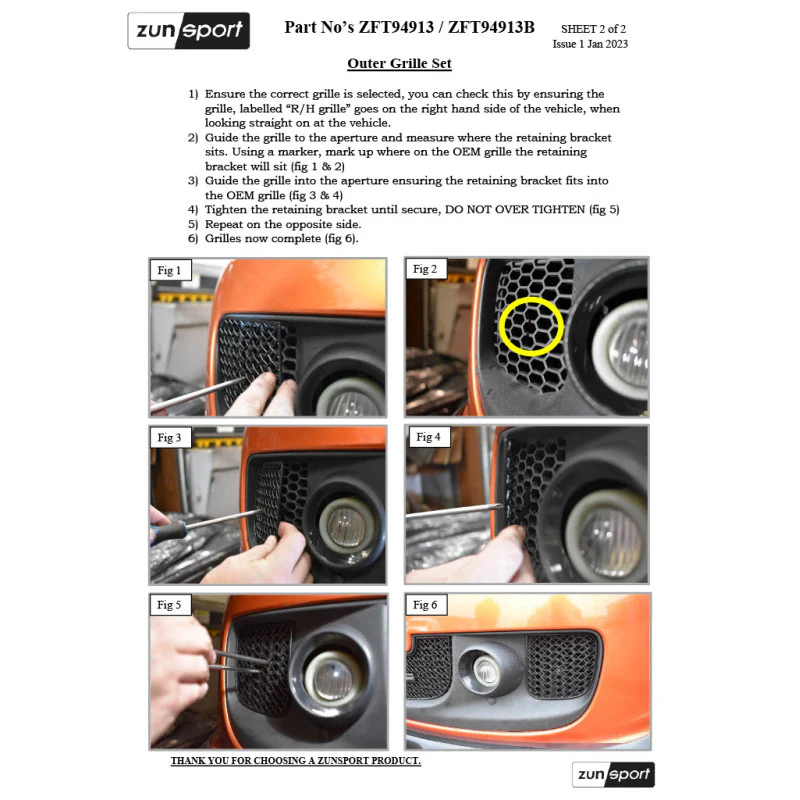 zunsport

Part No's ZFT94913 / ZFT94913B

SHEET 2 of 2
Issue 1 Jan 2023

Outer Grille Set

1) Ensure the correct grille is selected, you can check this by ensuring the grille, labelled "R/H grille" goes on the right hand side of the vehicle, when looking straight on at the vehicle.
2) Guide the grille to the aperture and measure where the retaining bracket sits. Using a marker, mark up where on the OEM grille the retaining bracket will sit (fig 1 & 2)
3) Guide the grille into the aperture ensuring the retaining bracket fits into the OEM grille (fig 3 & 4)
4) Tighten the retaining bracket until secure, DO NOT OVER TIGHTEN (fig 5)
5) Repeat on the opposite side.
6) Grilles now complete (fig 6).

Fig 1

Fig 2

Fig 3

Fig 4

Fig 5

Fig 6

THANK YOU FOR CHOOSING A ZUNSPORT PRODUCT.

zunsport