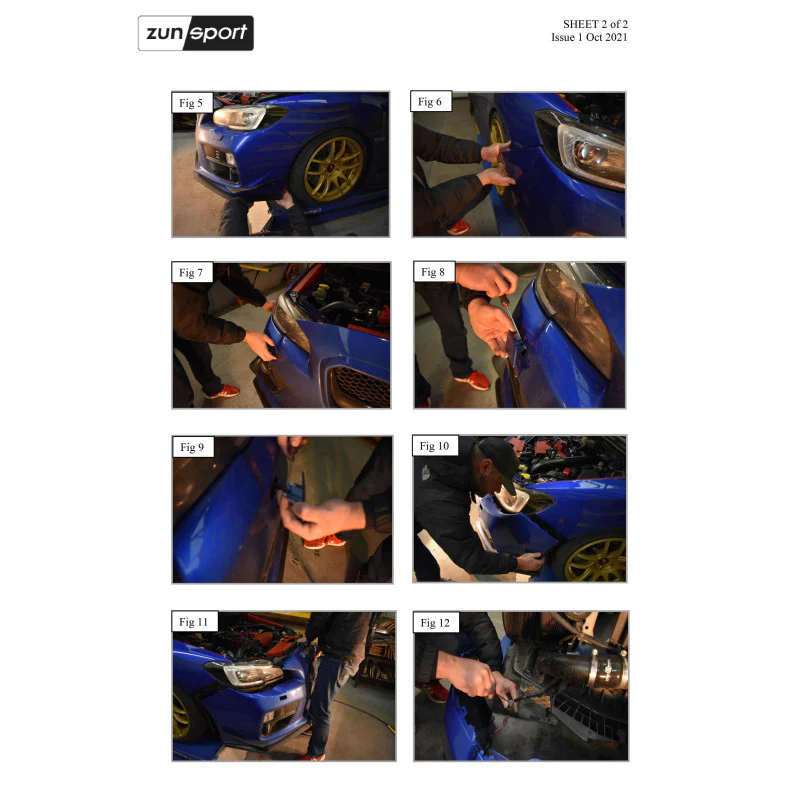 zunsport

SHEET 2 of 2
Issue 1 Oct 2021

Fig 5

Fig 6

Fig 7

Fig 8

Fig 9

Fig 10

Fig 11

Fig 12