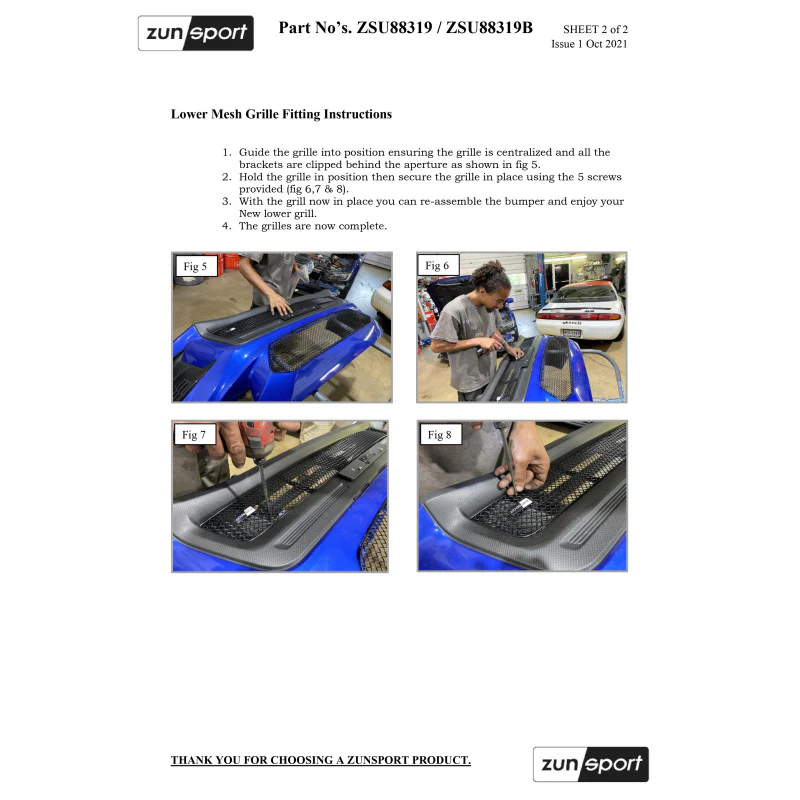 zunsport

Part No's. ZSU88319 / ZSU88319B

SHEET 2 of 2
Issue 1 Oct 2021

Lower Mesh Grille Fitting Instructions

1. Guide the grille into position ensuring the grille is centralized and all the brackets are clipped behind the aperture as shown in fig 5.
2. Hold the grille in position then secure the grille in place using the 5 screws provided (fig 6,7 & 8).
3. With the grill now in place you can re-assemble the bumper and enjoy your New lower grill.
4. The grilles are now complete.

Fig 5

Fig 6

Fig 7

Fig 8

THANK YOU FOR CHOOSING A ZUNSPORT PRODUCT.

zunsport