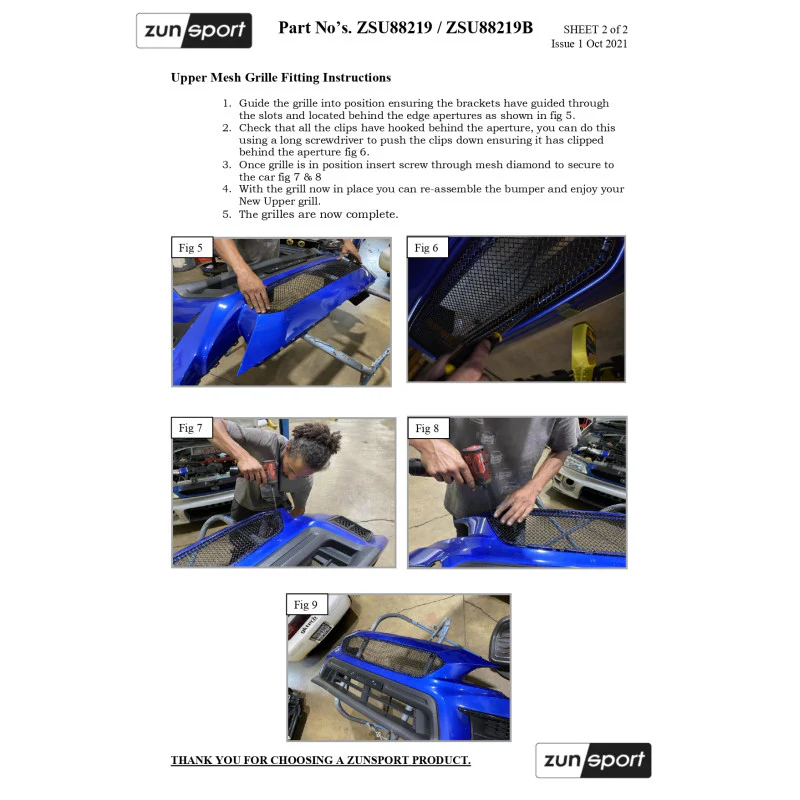 zunsport

Part No's. ZSU88219 / ZSU88219B

SHEET 2 of 2
Issue 1 Oct 2021

Upper Mesh Grille Fitting Instructions

1. Guide the grille into position ensuring the brackets have guided through the slots and located behind the edge apertures as shown in fig 5.
2. Check that all the clips have hooked behind the aperture, you can do this using a long screwdriver to push the clips down ensuring it has clipped behind the aperture fig 6.
3. Once grille is in position insert screw through mesh diamond to secure to the car fig 7 & 8
4. With the grill now in place you can re-assemble the bumper and enjoy your New Upper grill.
5. The grilles are now complete.

Fig 5

Fig 6

Fig 7

Fig 8

Fig 9

THANK YOU FOR CHOOSING A ZUNSPORT PRODUCT.

zunsport